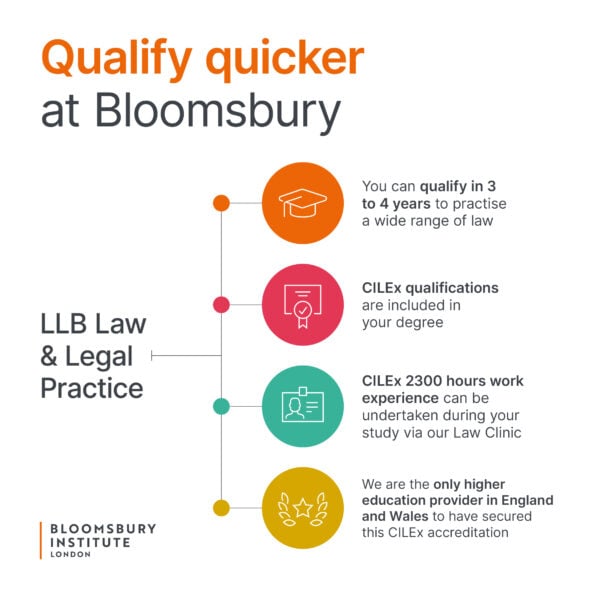 Qualify quicker at Bloomsbury

LLB Law & Legal Practice

You can qualify in 3 to 4 years to practise a wide range of law

CILEx qualifications are included in your degree

CILEx 2300 hours work experience can be undertaken during your study via our Law Clinic

We are the only higher education provider in England and Wales to have secured this CILEx accreditation

BLOOMSBURY INSTITUTE LONDON